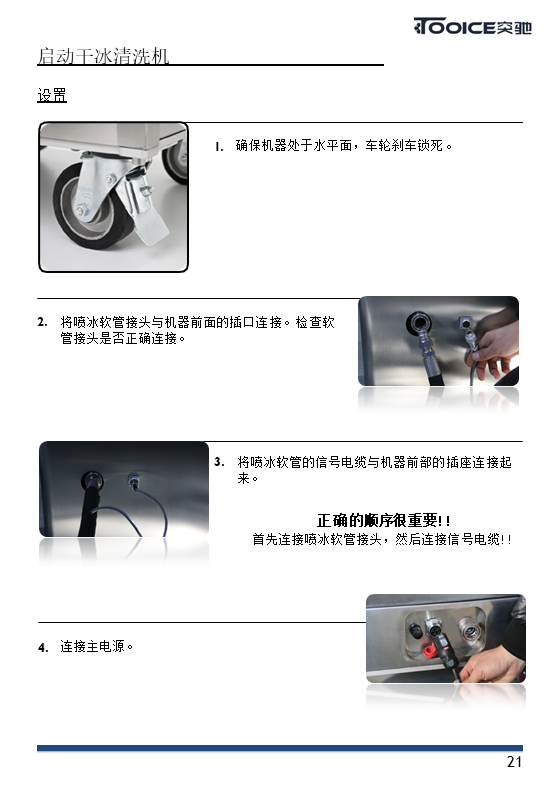 TOOICE突驰

启动干冰清洗机

设置

1. 确保机器处于水平面，车轮刹车锁死。

2. 将喷冰软管接头与机器前面的插口连接。检查软管接头是否正确连接。

3. 将喷冰软管的信号电缆与机器前部的插座连接起来。

正确的顺序很重要!!
首先连接喷冰软管接头，然后连接信号电缆!!

4. 连接主电源。

21